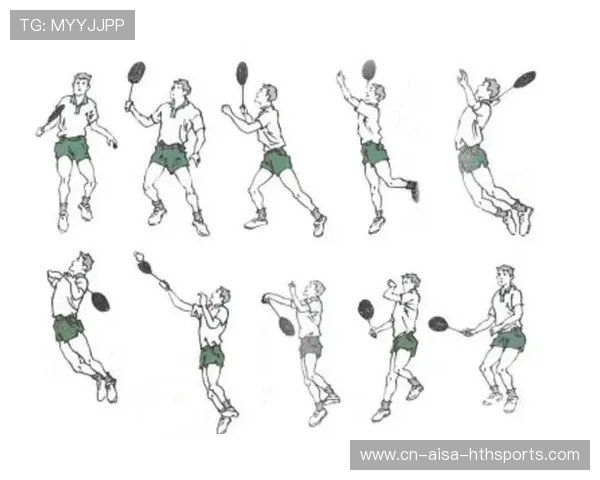 TG: MYYJJPP

www.cn-aisa-hthsports.com